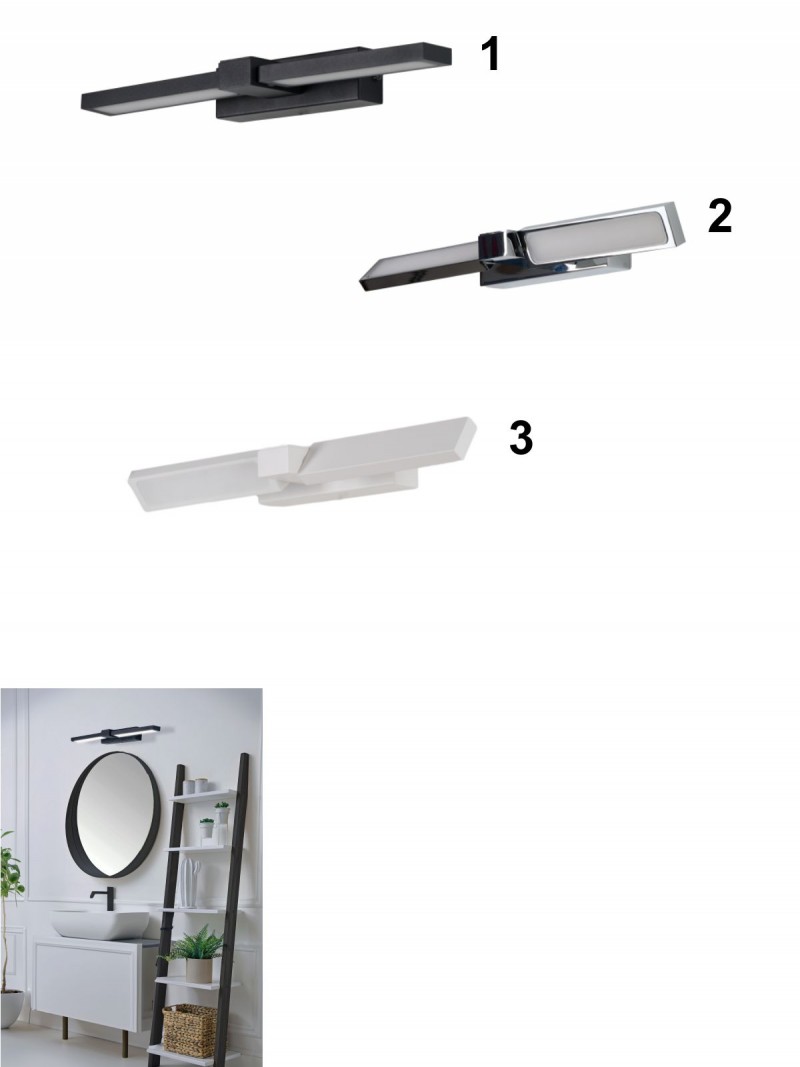 1

2

3