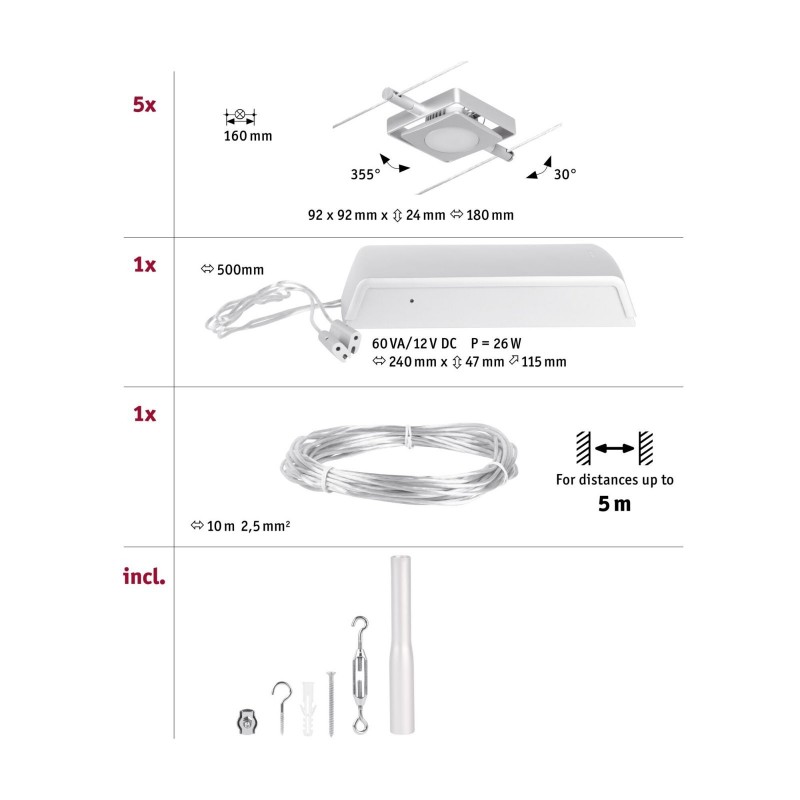 5x

160 mm

355°

30°

92 x 92 mm x ⇕ 24 mm ⇔ 180 mm

1x

⇔ 500mm

60 VA/12 V DC P = 26 W
⇔ 240 mm x ⇕ 47 mm ⇗ 115 mm

1x

For distances up to
5 m

⇔ 10 m 2,5 mm²

incl.