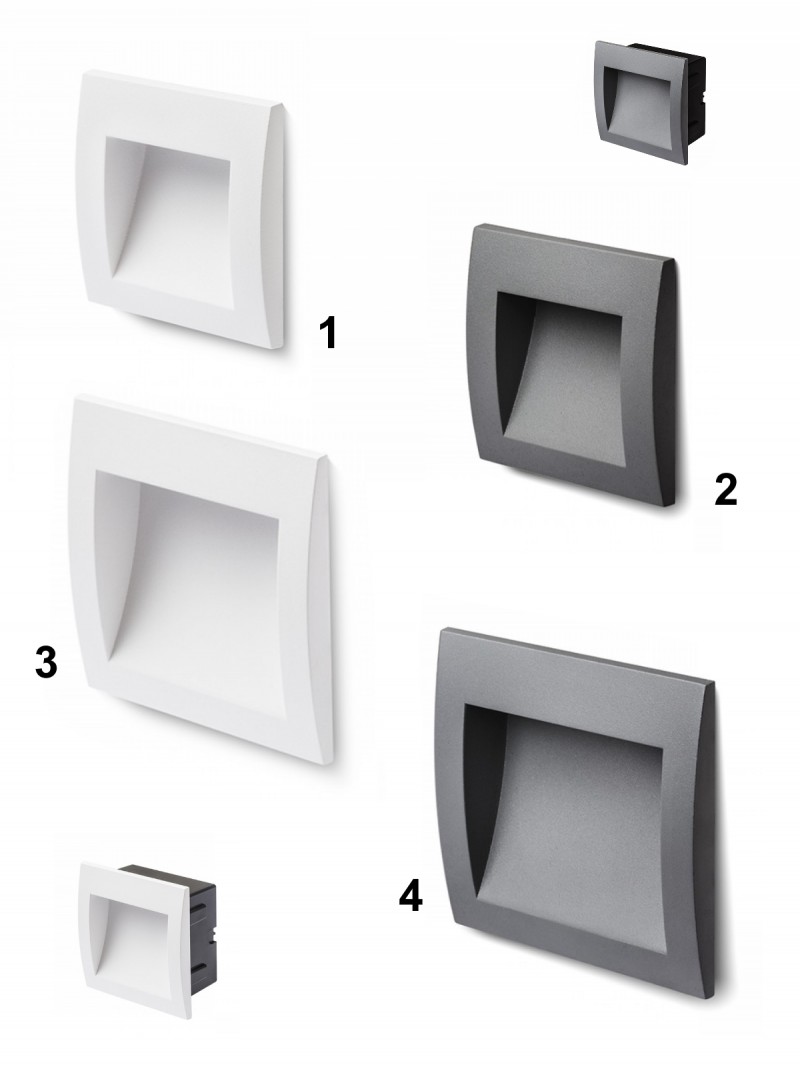 1

2

3

4