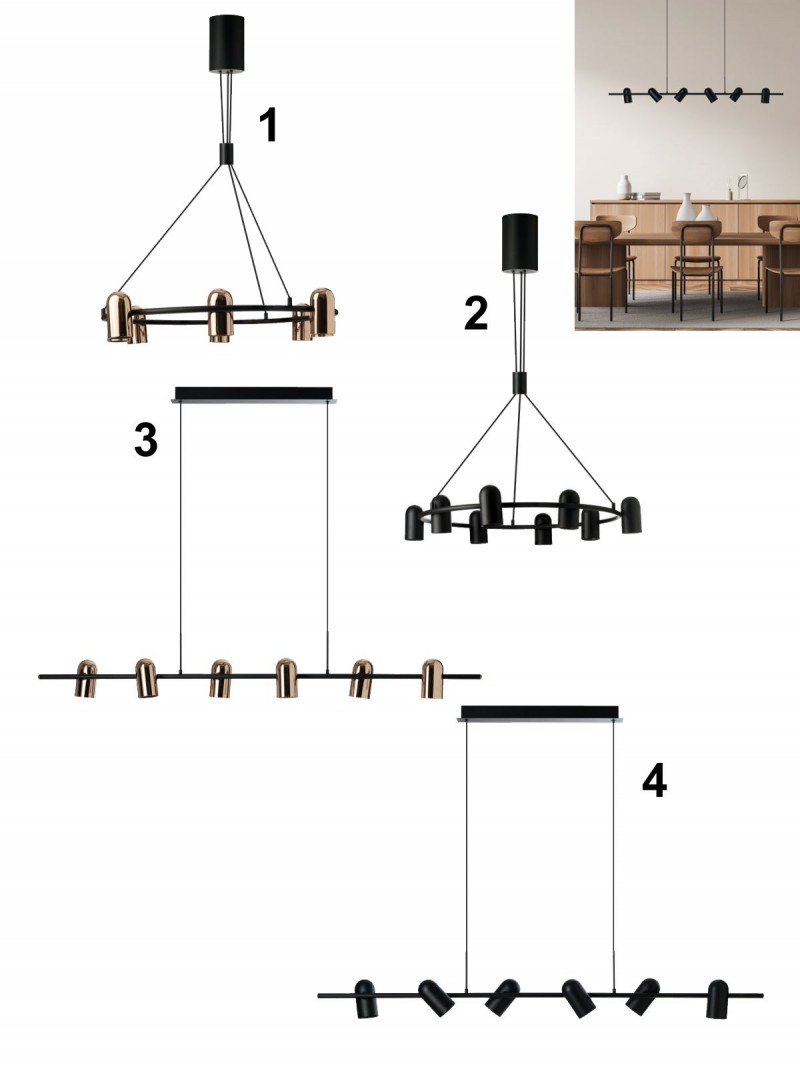 1

2

3

4