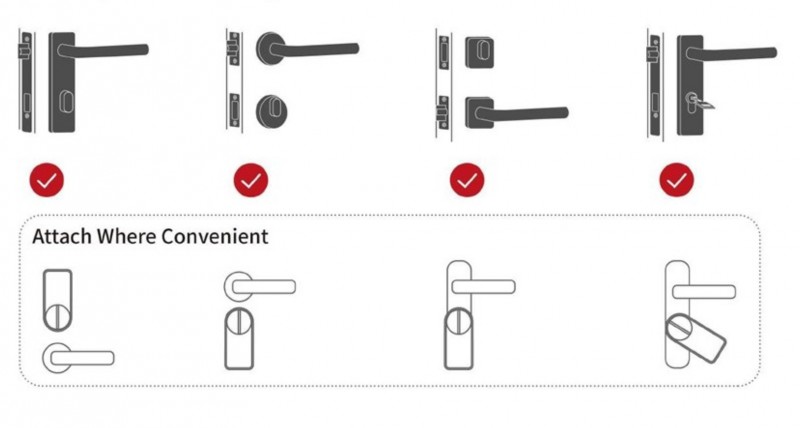 Attach Where Convenient