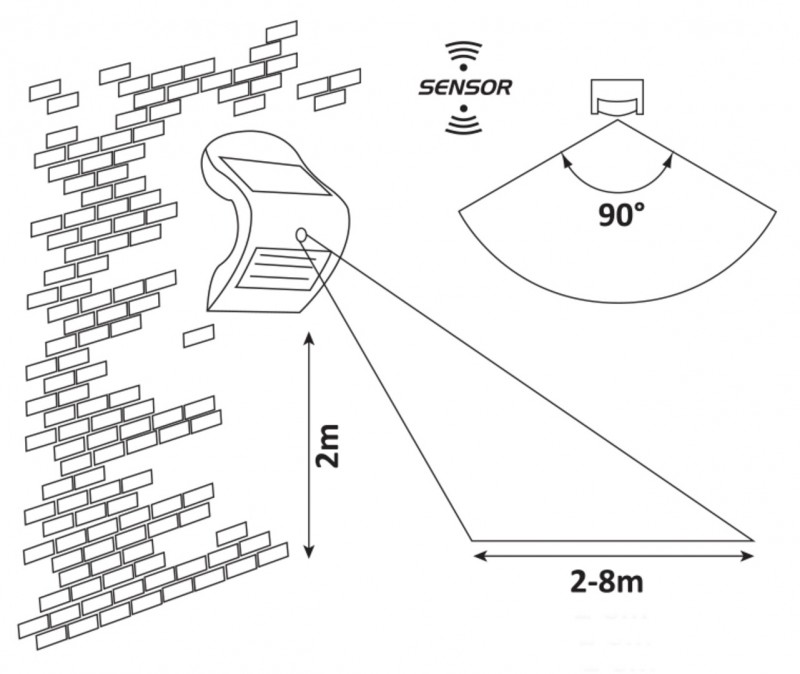 SENSOR

90°

2m

2-8m