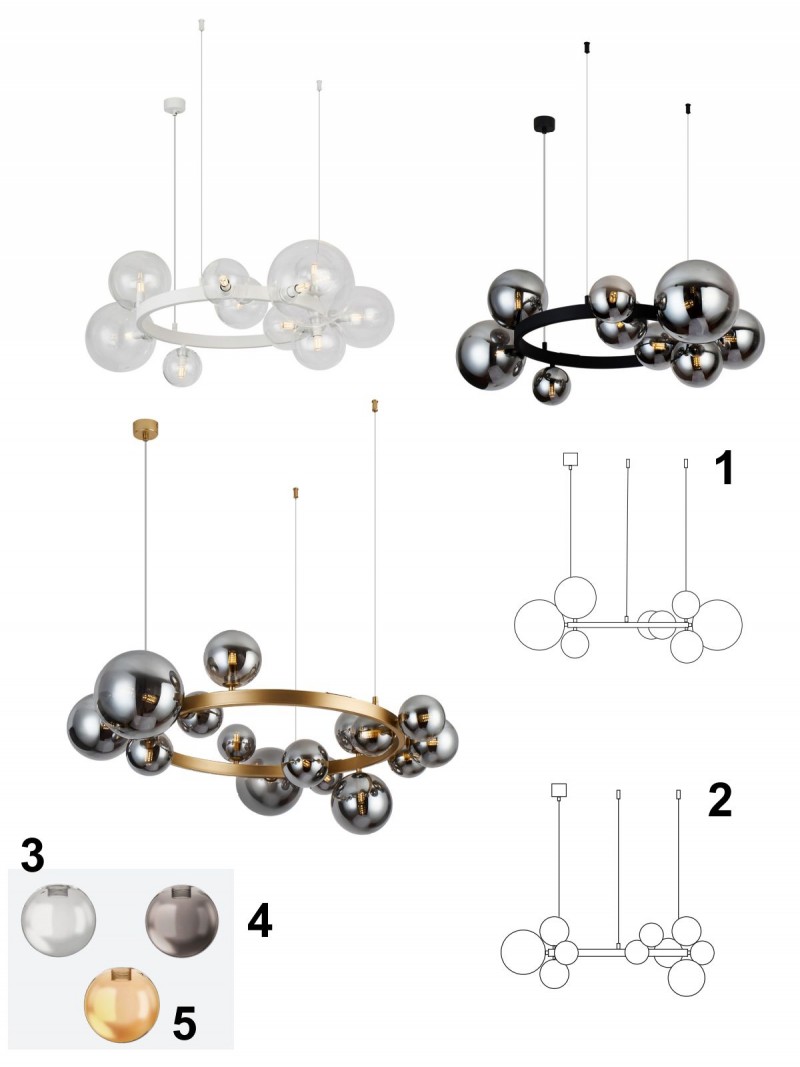 1

2

3

4

5