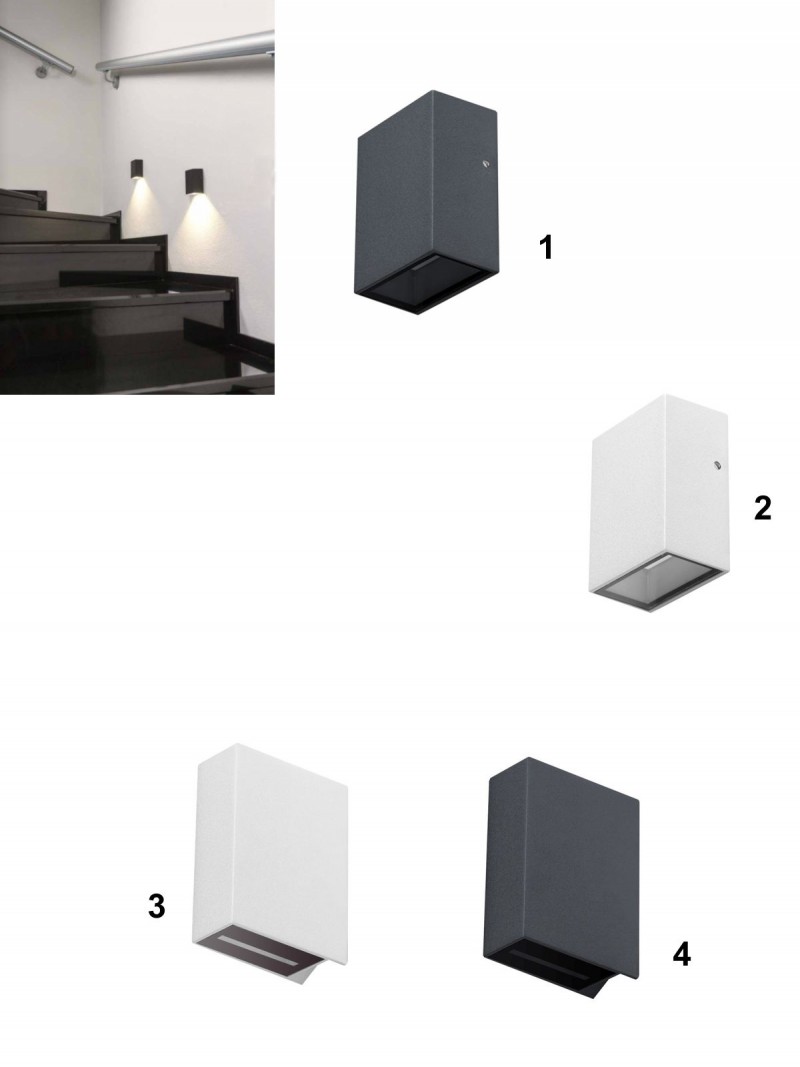 1

2

3

4