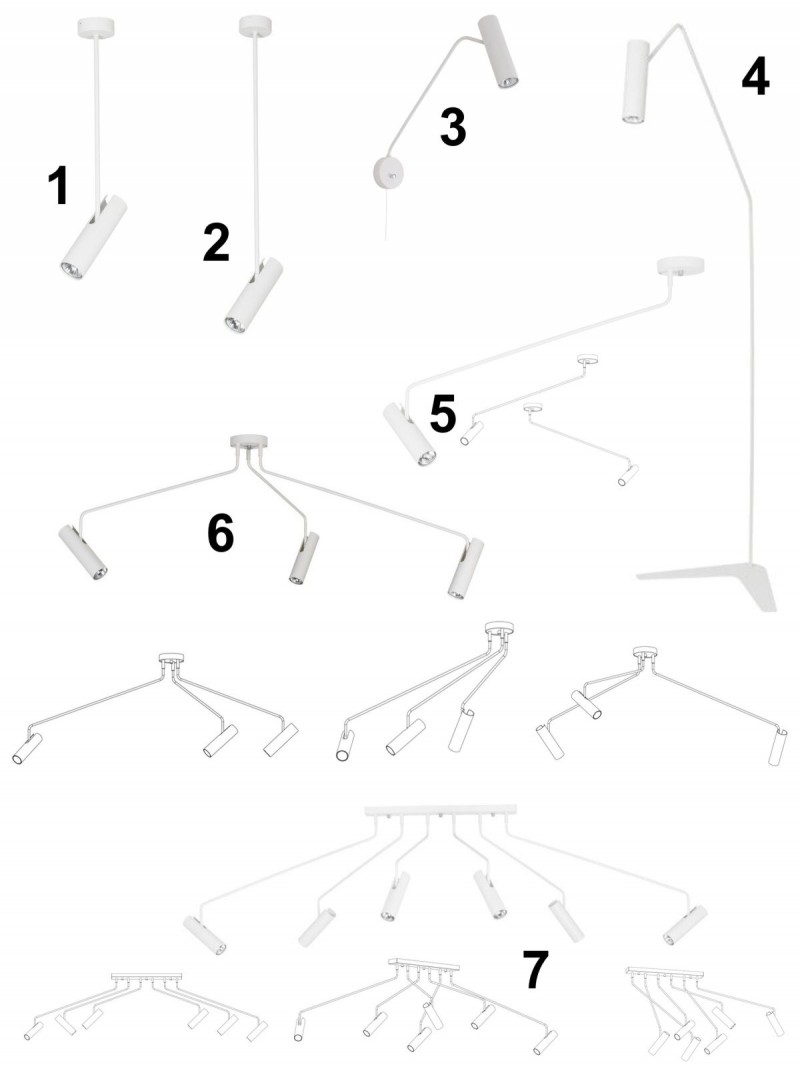 1

2

3

4

5

6

7