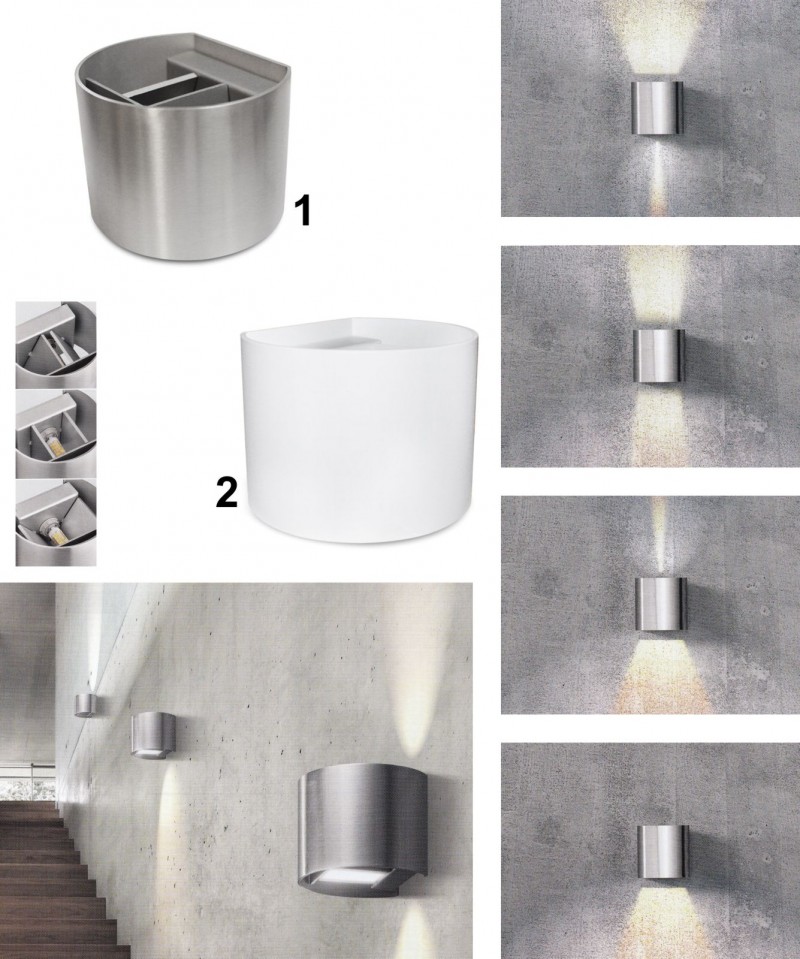 1

2