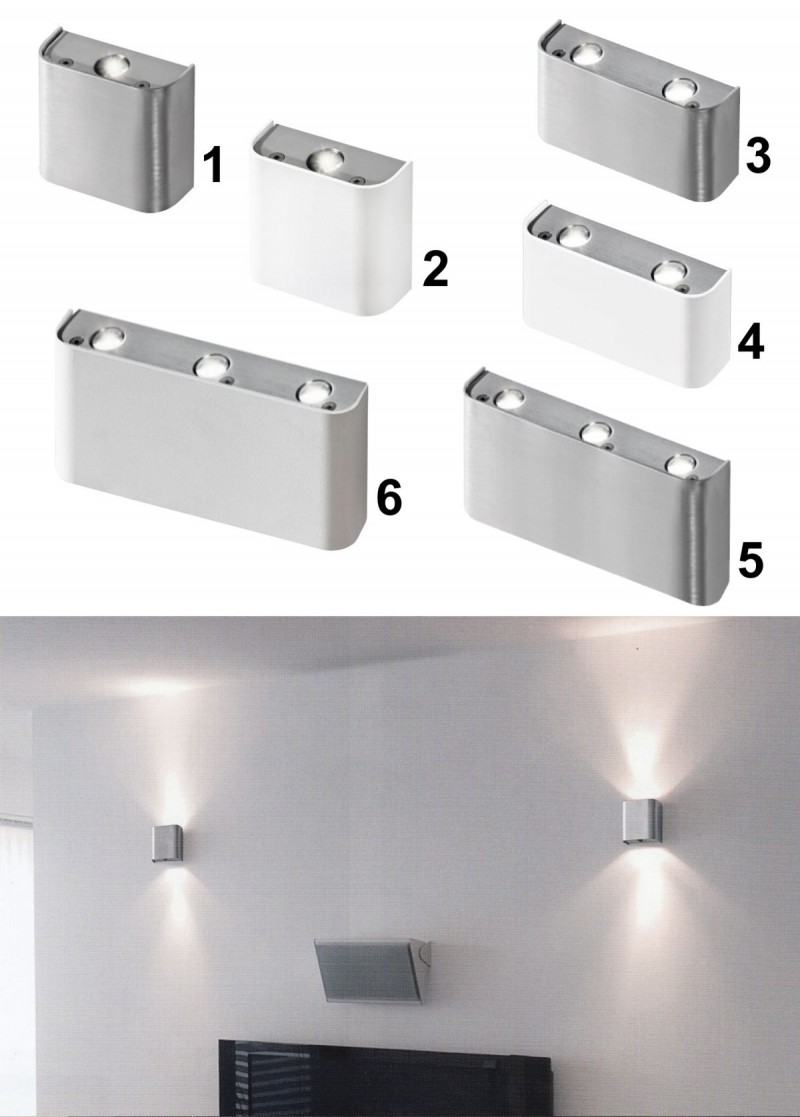 1
2
3
4
6
5