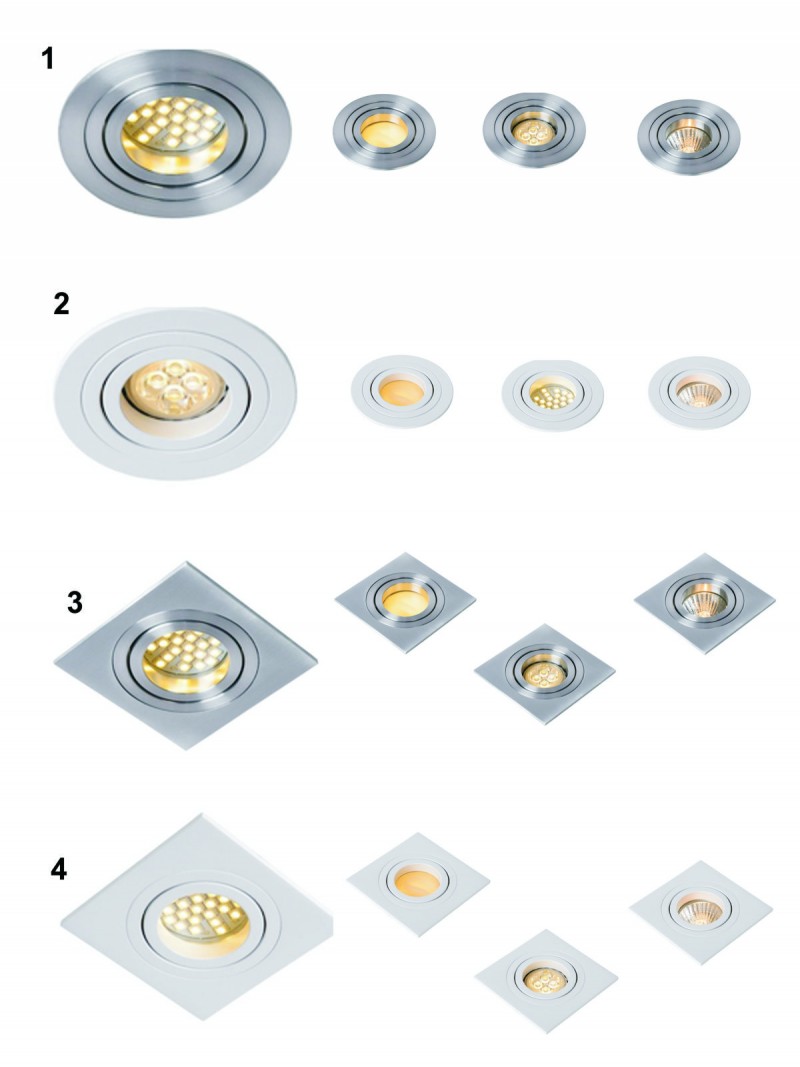 1

2

3

4