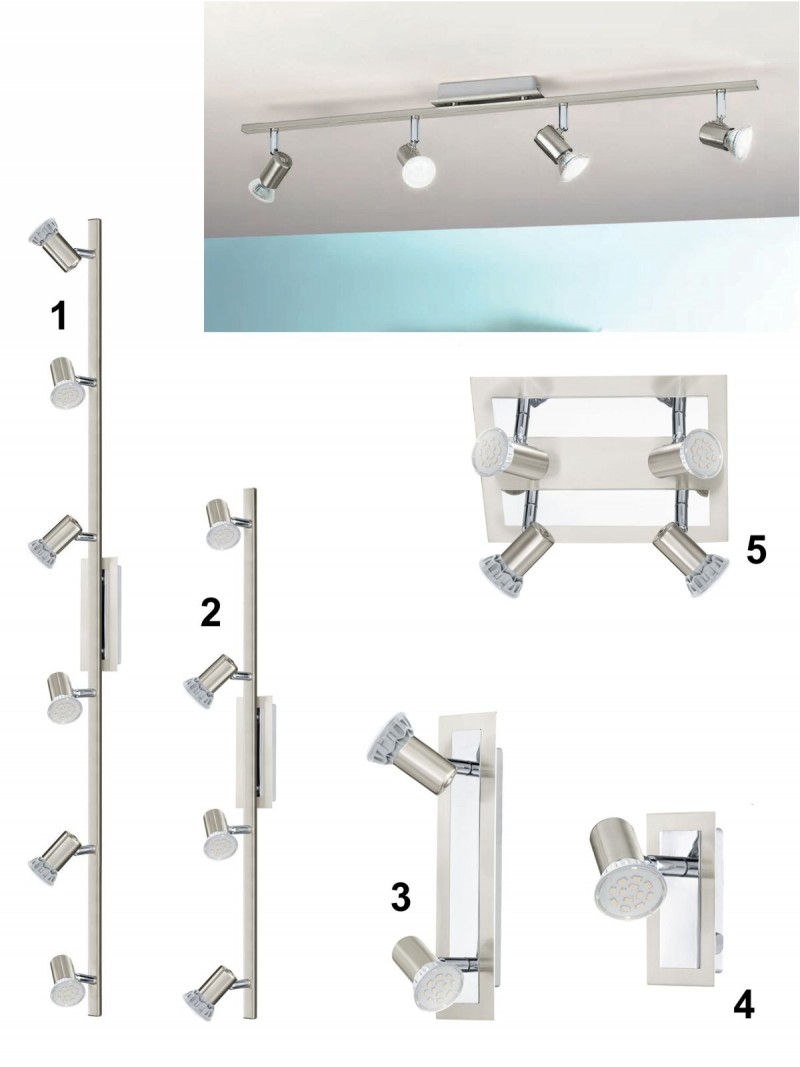 1

2

5

3

4