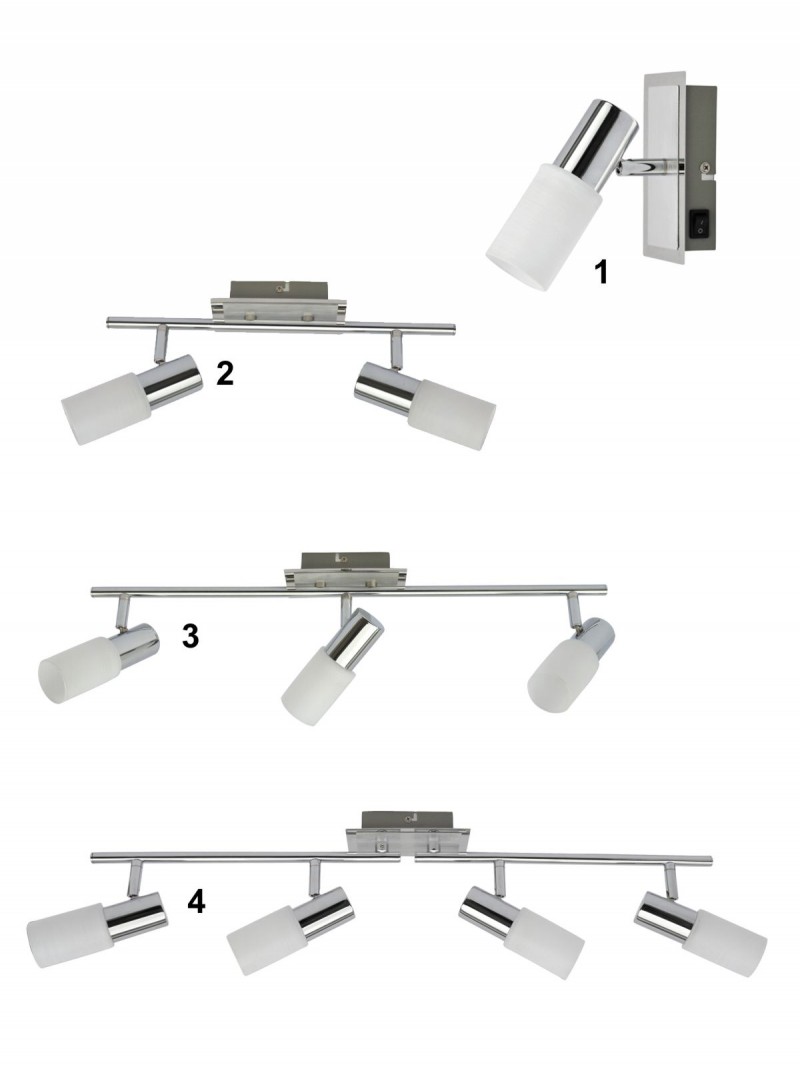 1

2

3

4