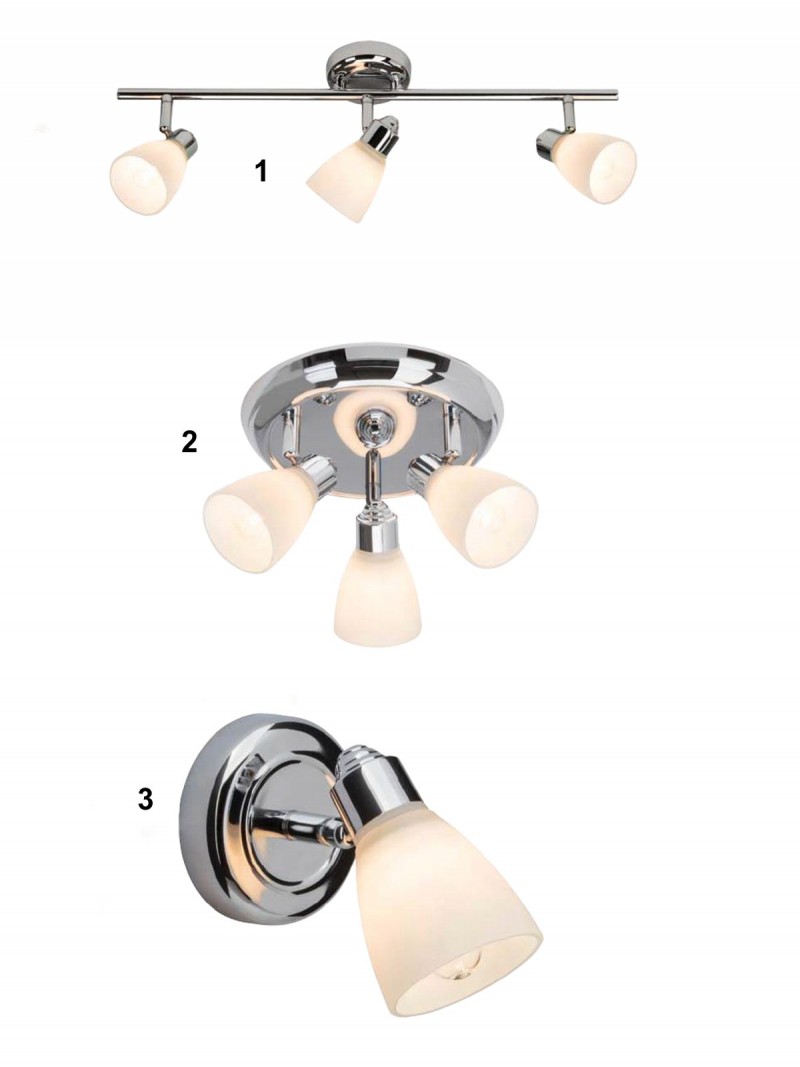 1

2

3