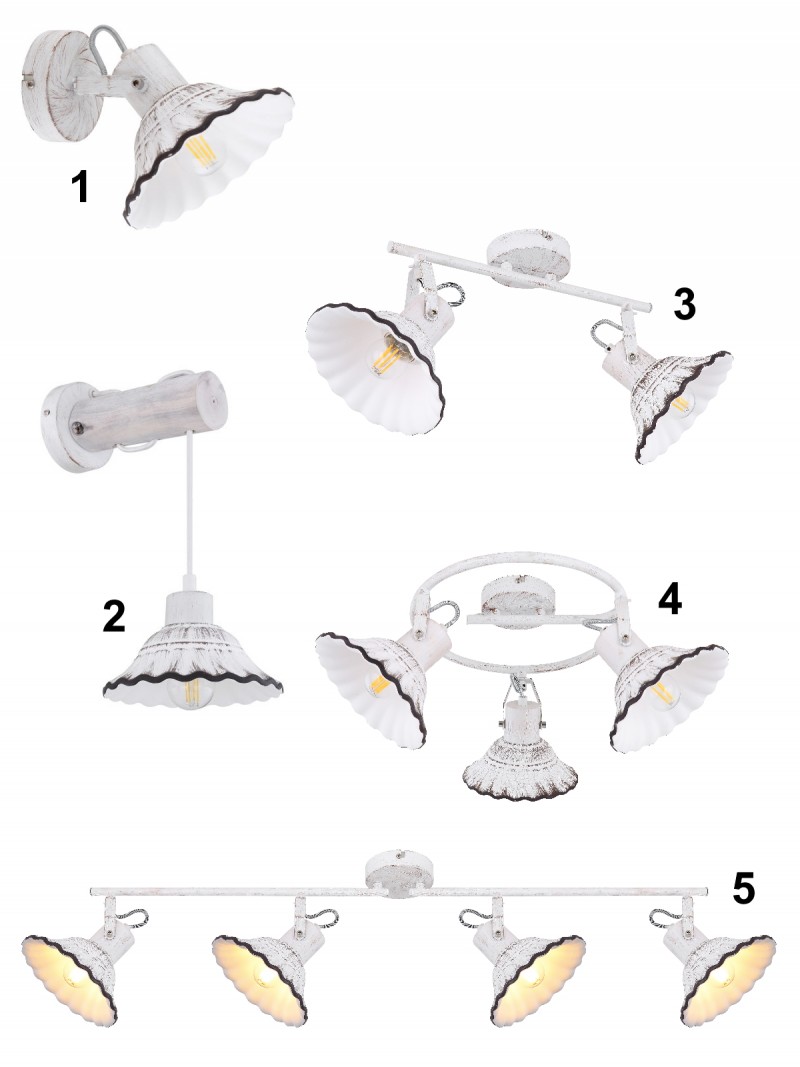 1

3

2

4

5