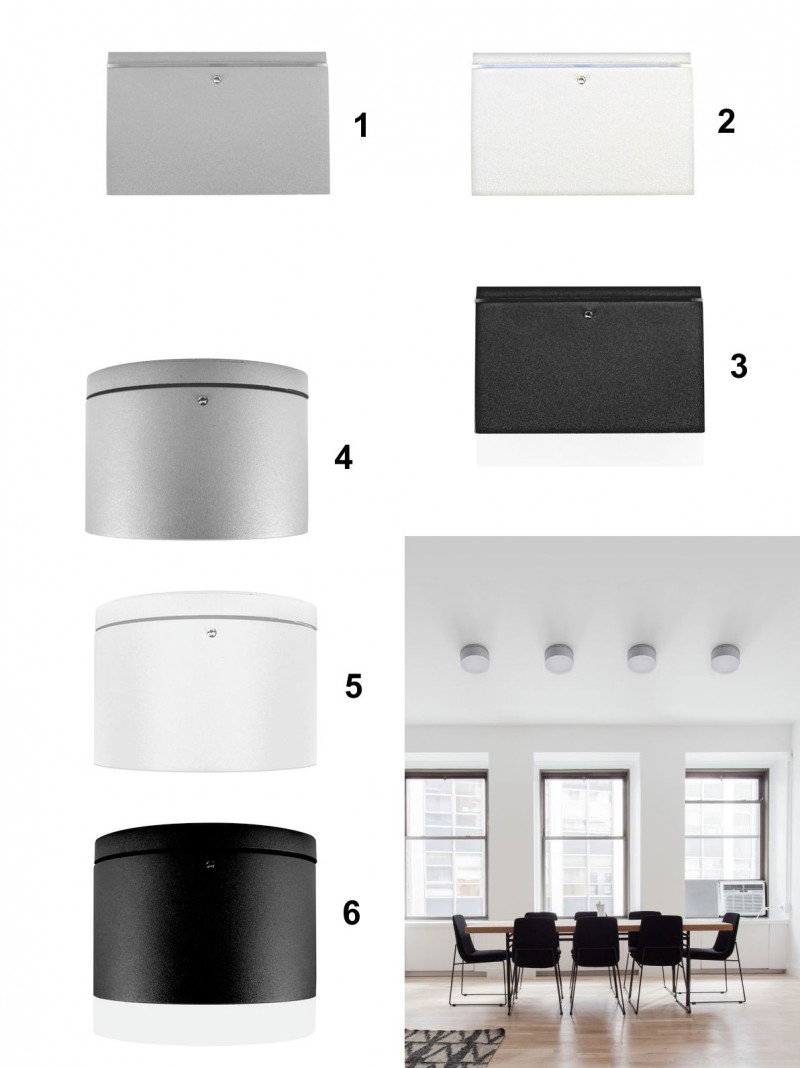 1

2

3

4

5

6