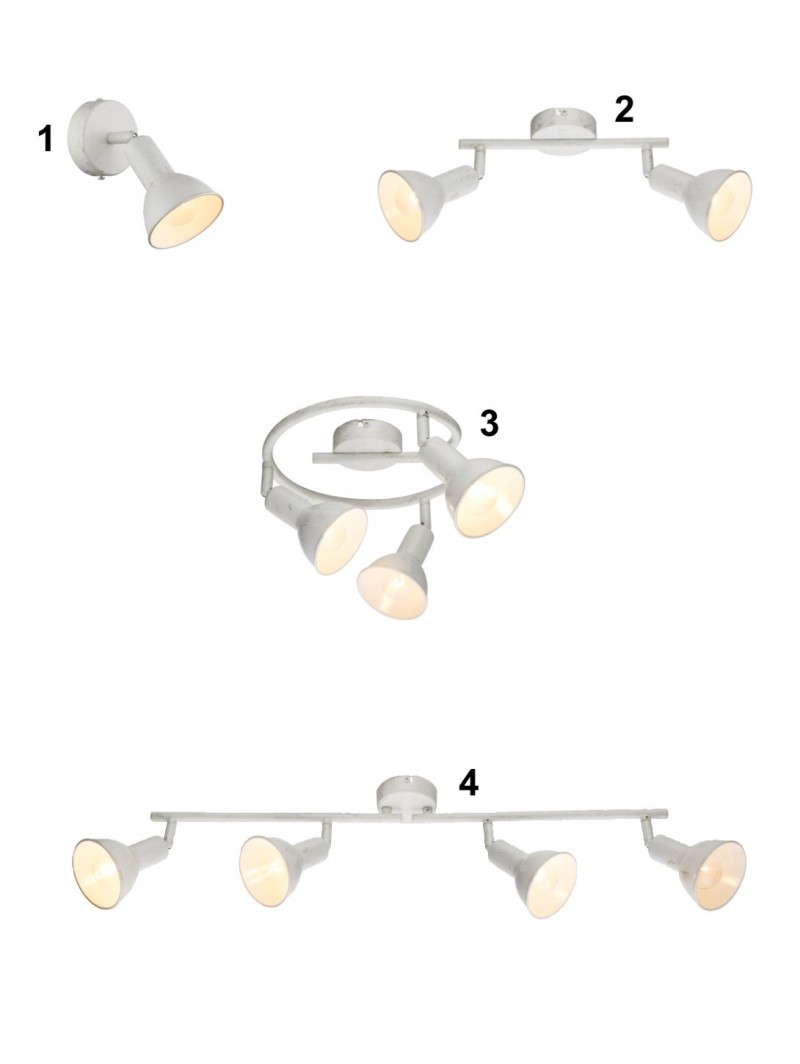 1

2

3

4