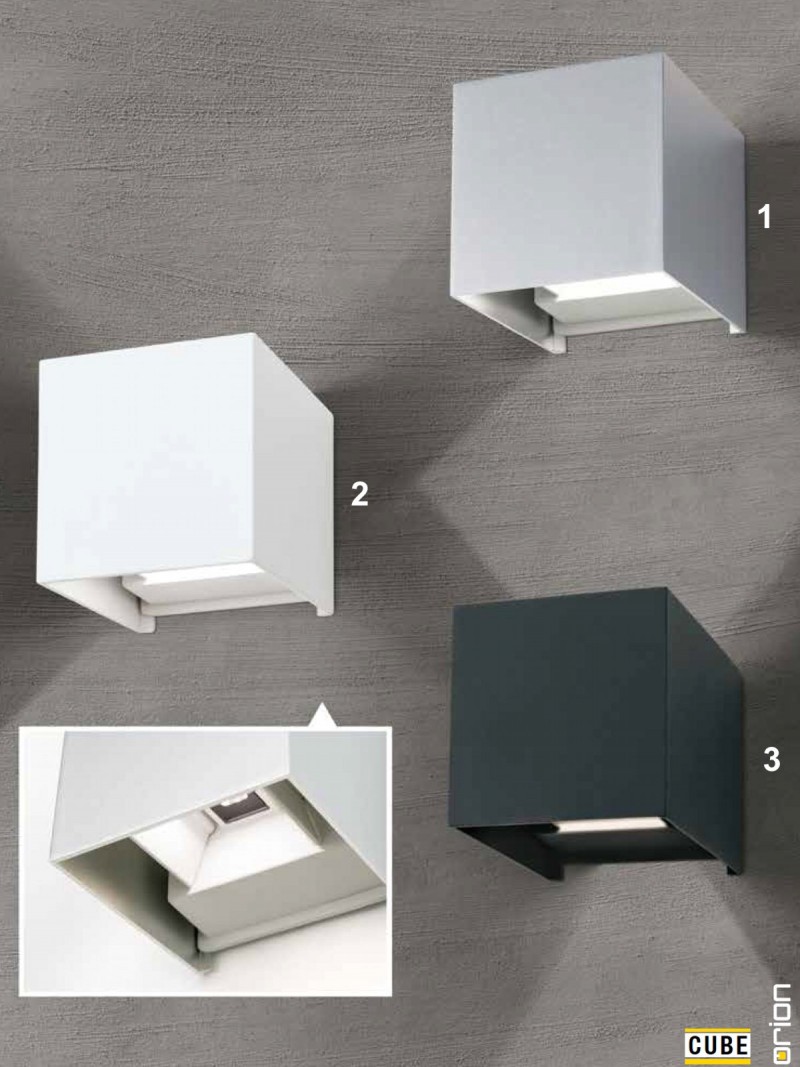 1

2

3

CUBE

orion