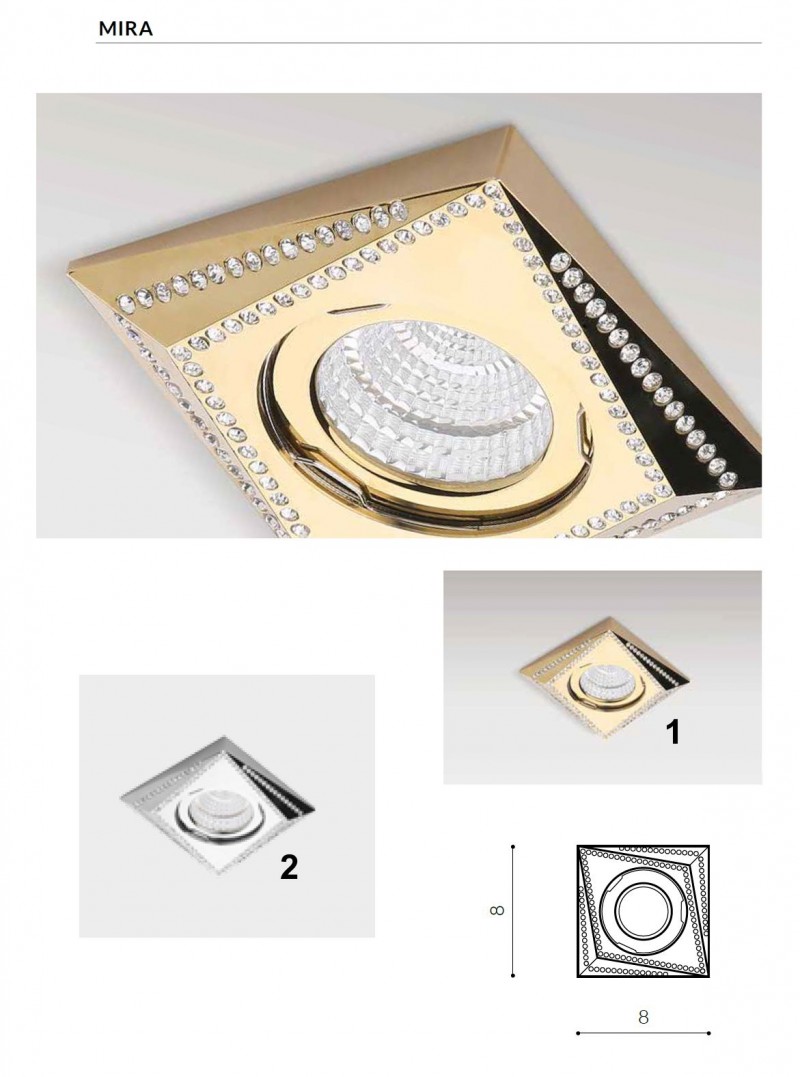 MIRA

1

2

8

8