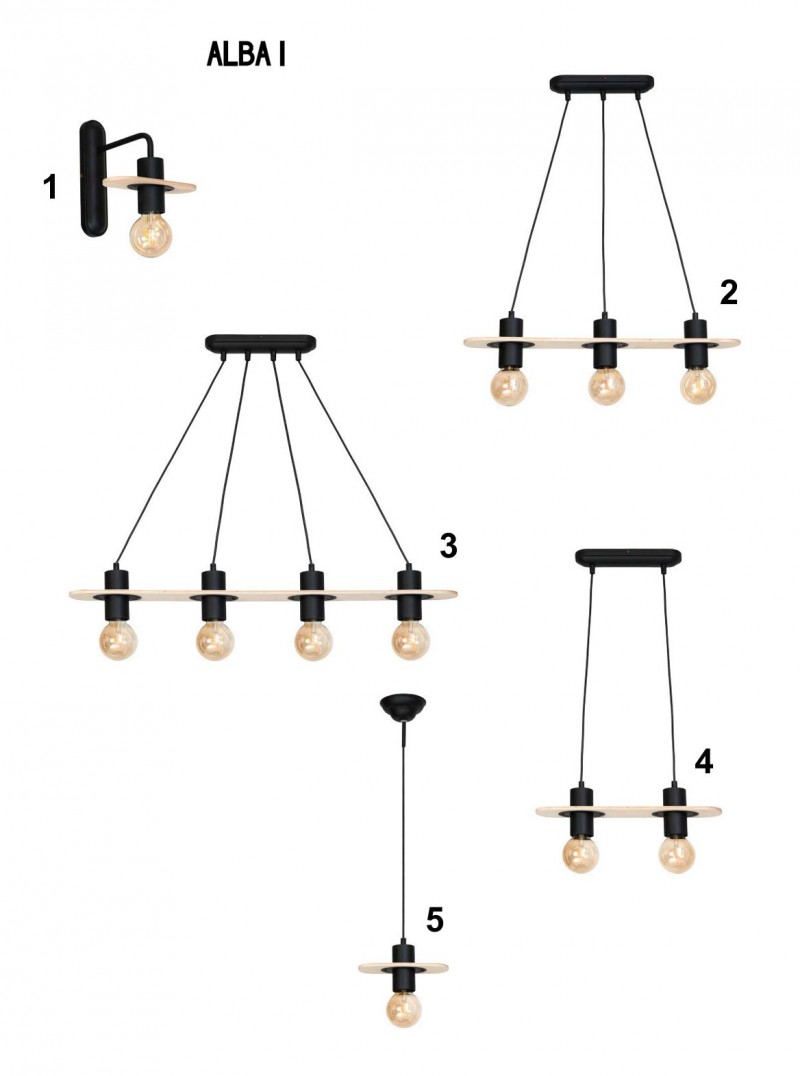 ALBA I

1

2

3

4

5