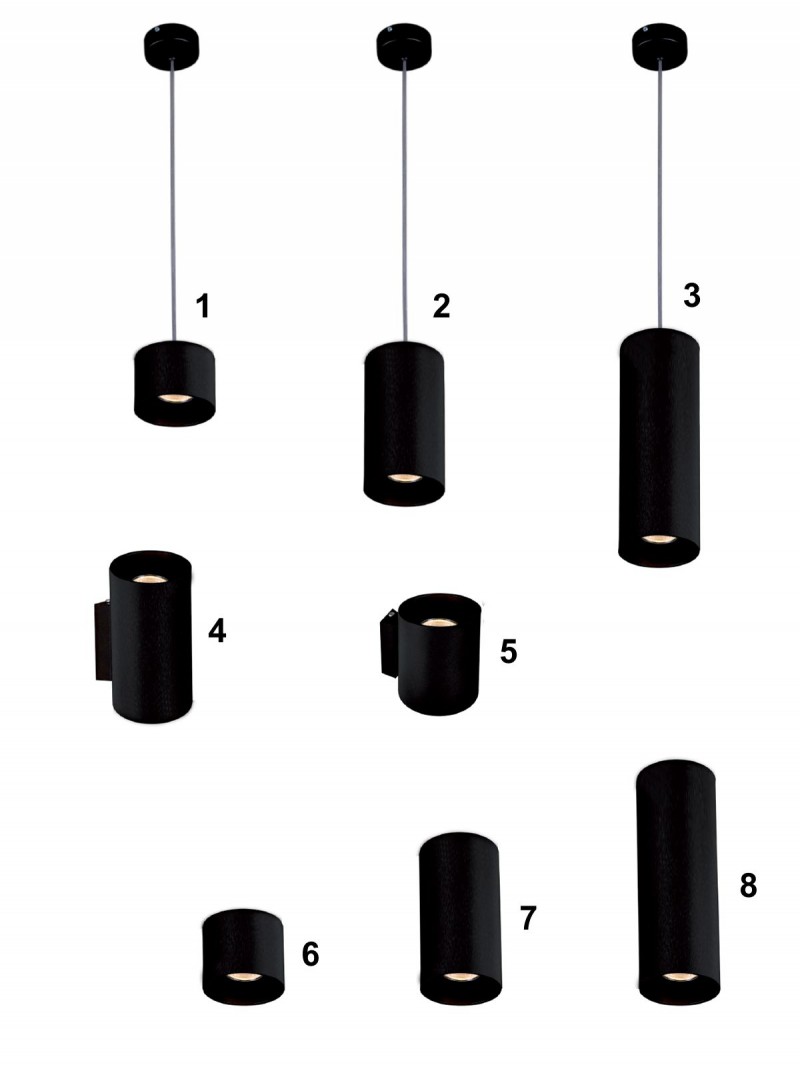 1

2

3

4

5

6

7

8