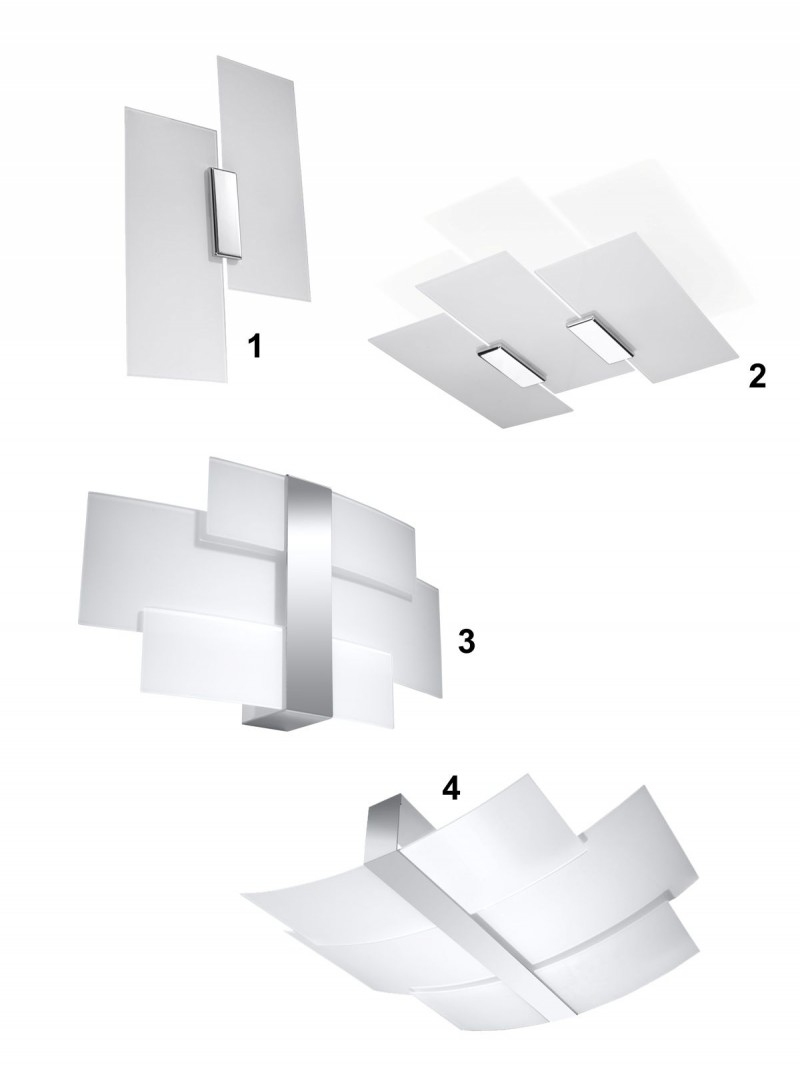 1

2

3

4