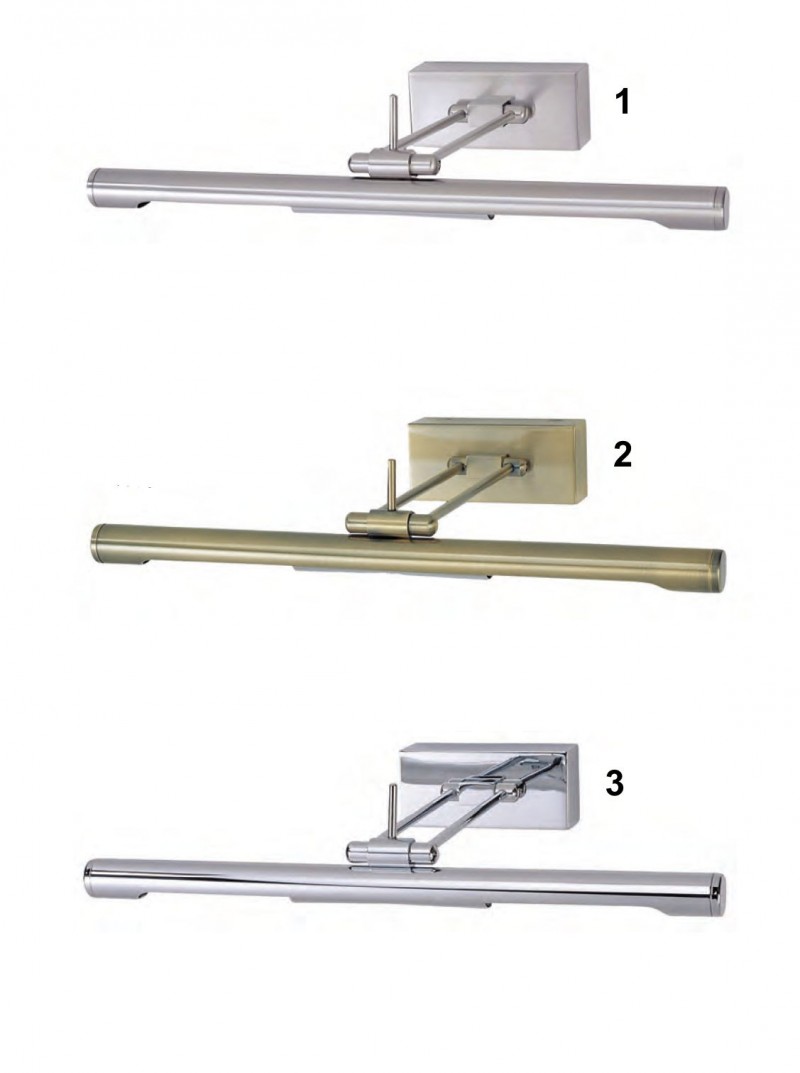 1

2

3