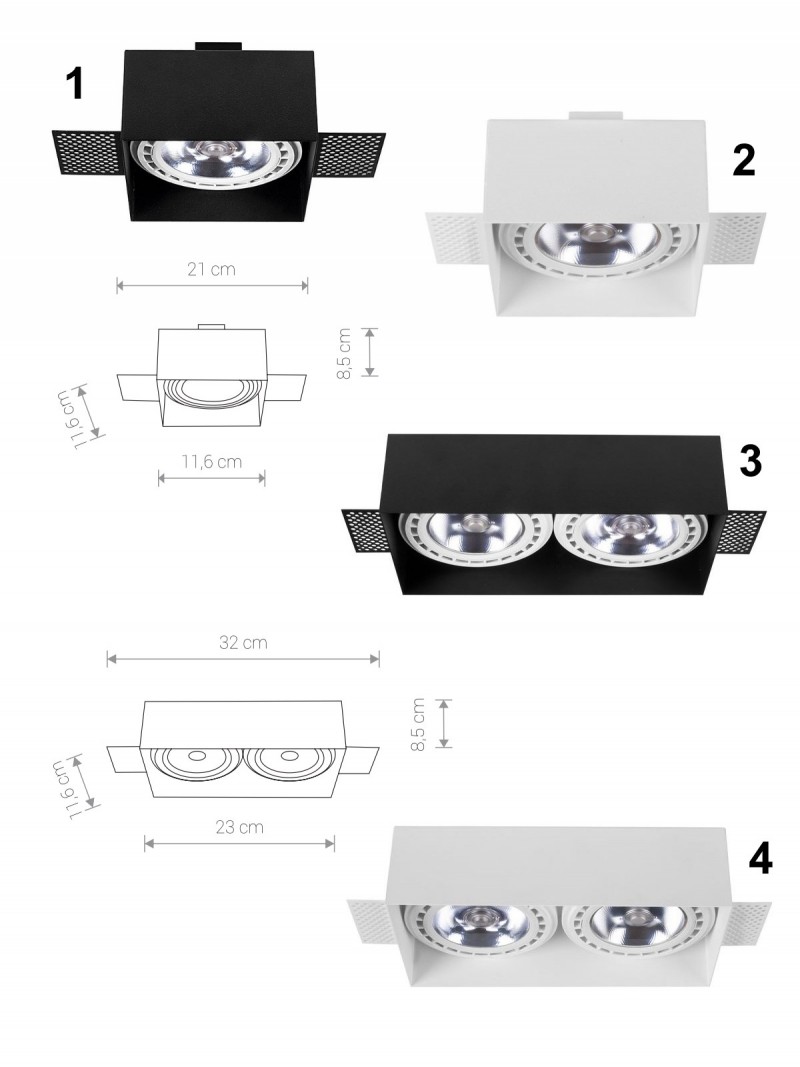 1

2

21 cm

8,5 cm

11,6 cm

11,6 cm

3

32 cm

8,5 cm

11,6 cm

23 cm

4