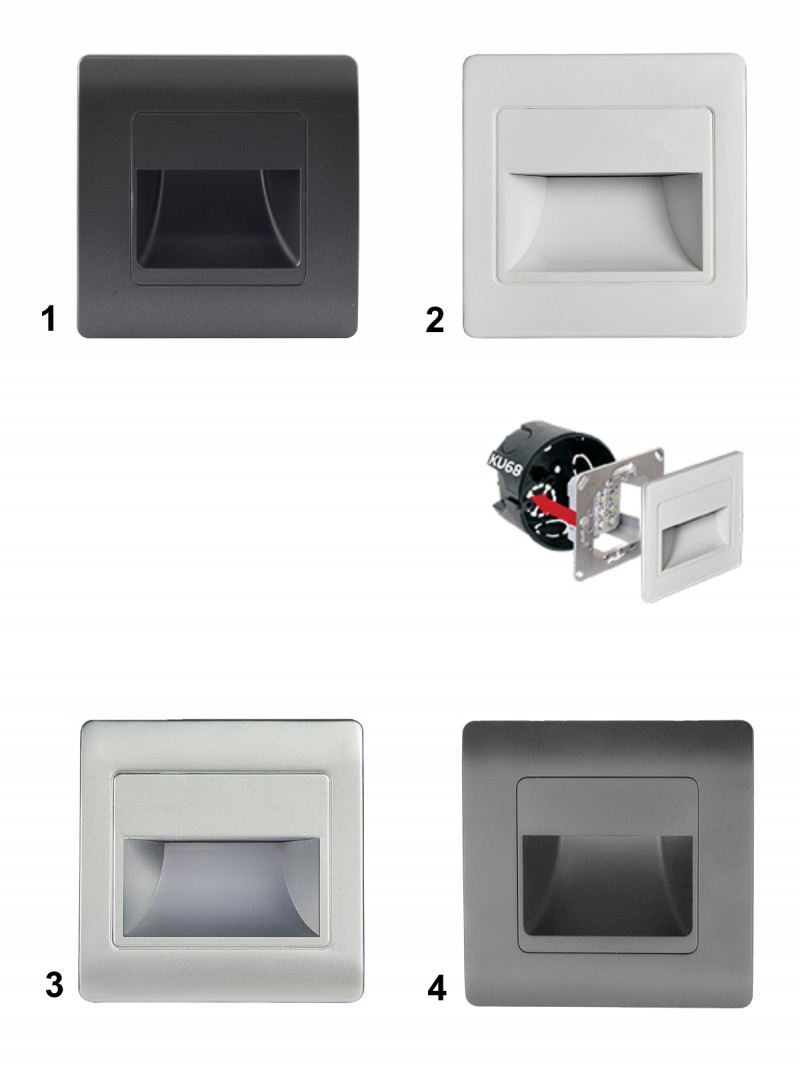 1

2

KU68

3

4