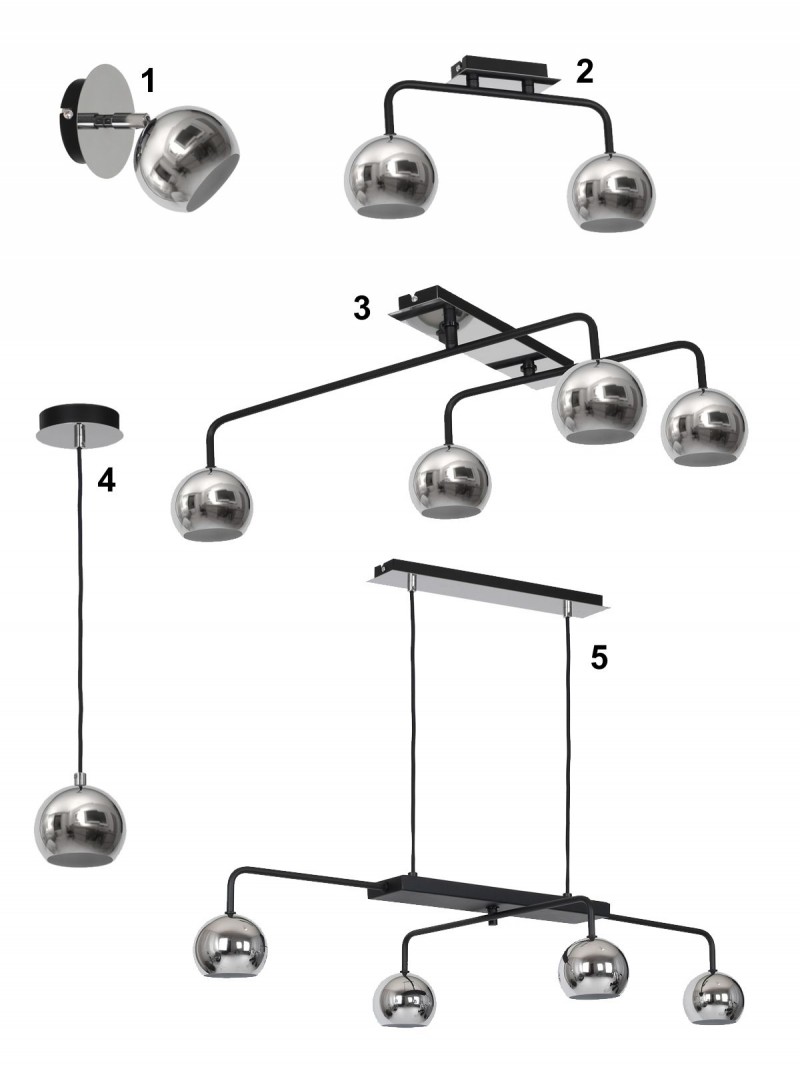 1

2

3

4

5