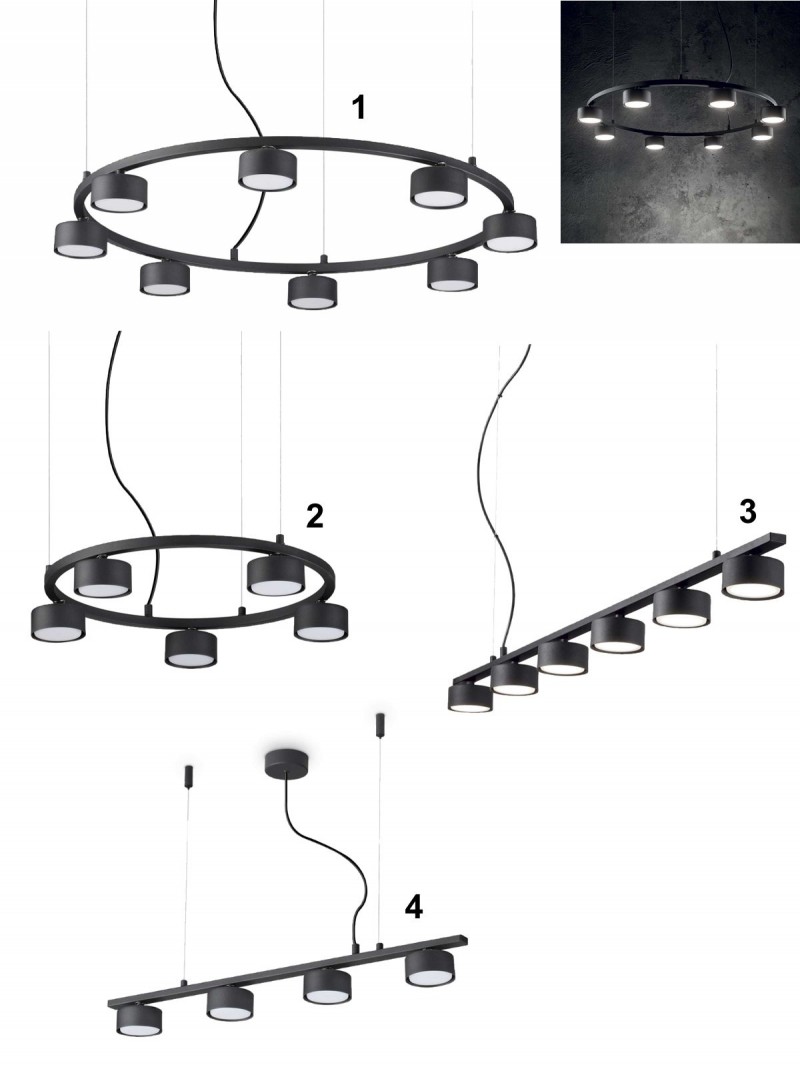 1

2

3

4