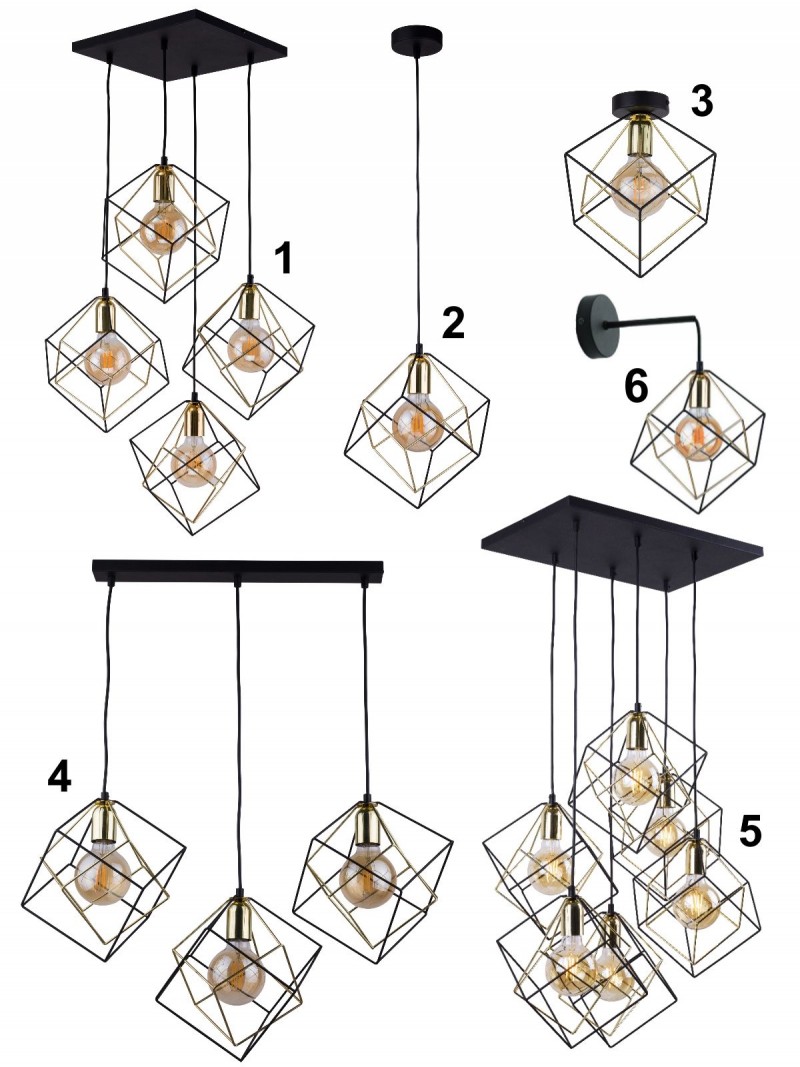 1
2
3
6
4
5