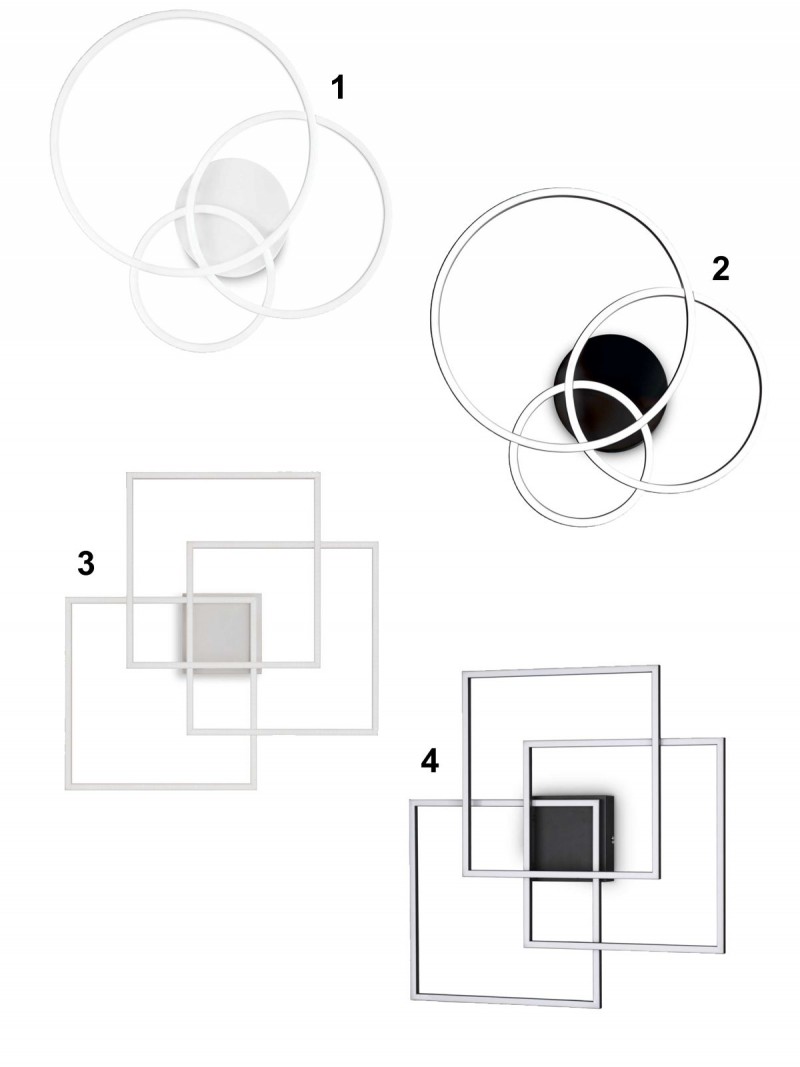 1

2

3

4