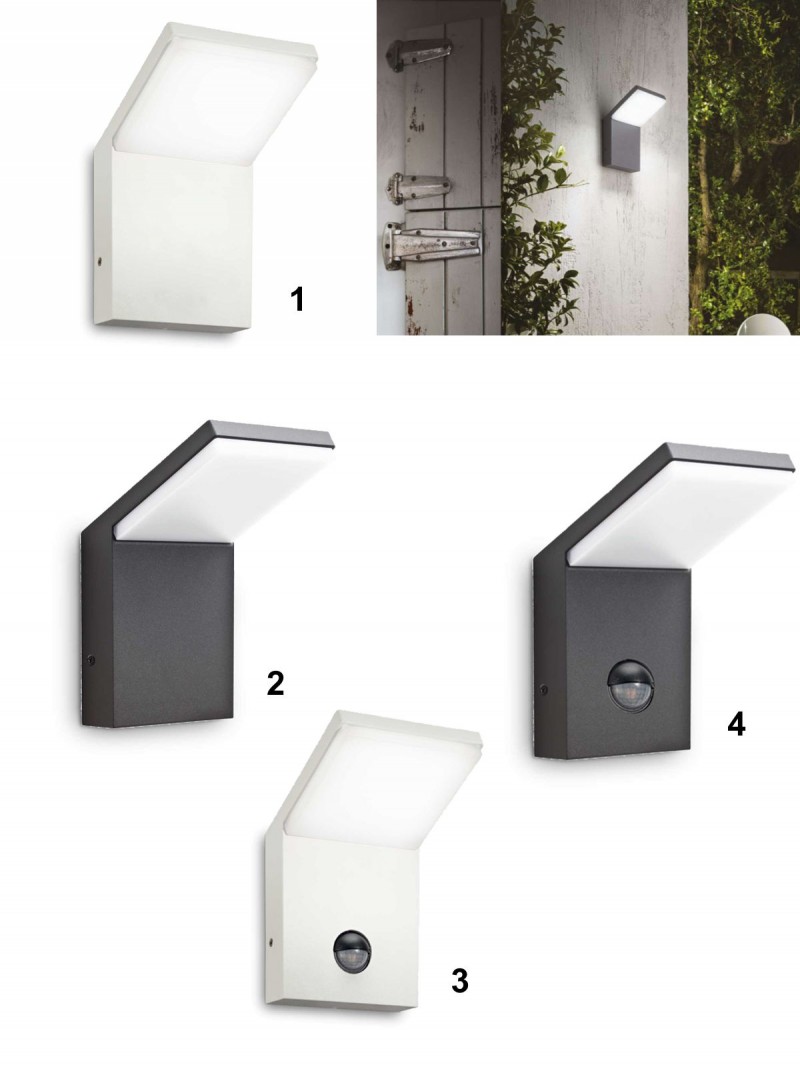 1

2

4

3