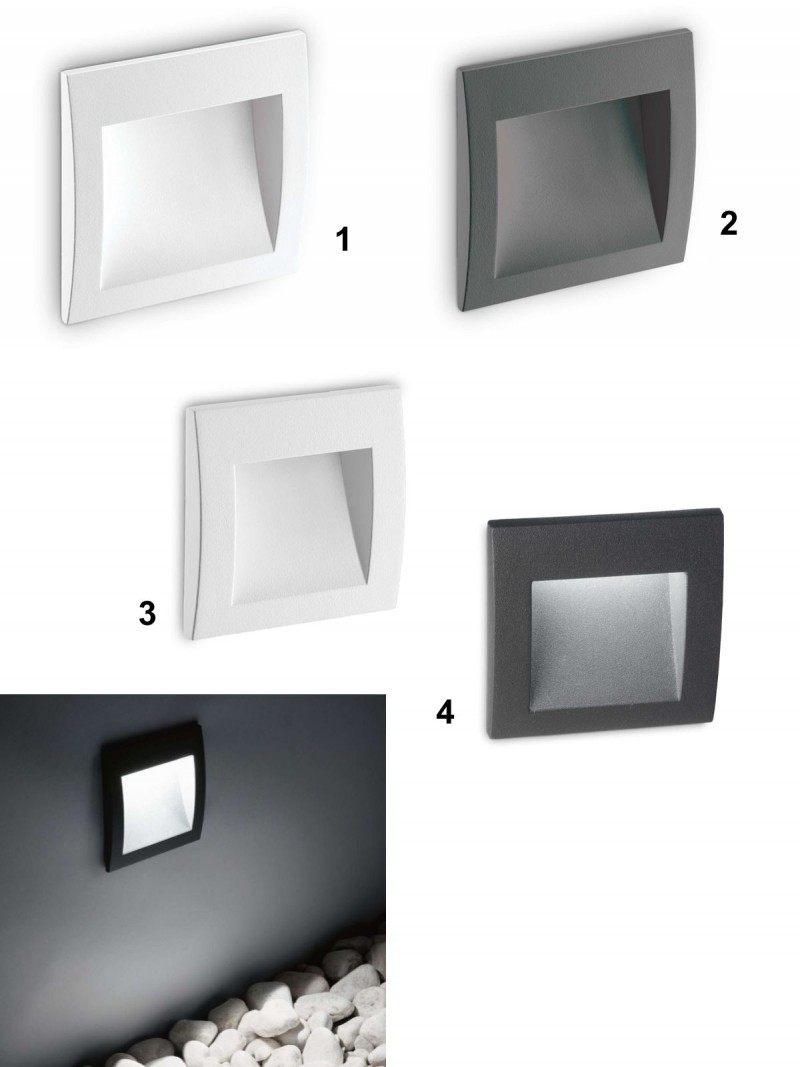 1
2
3
4