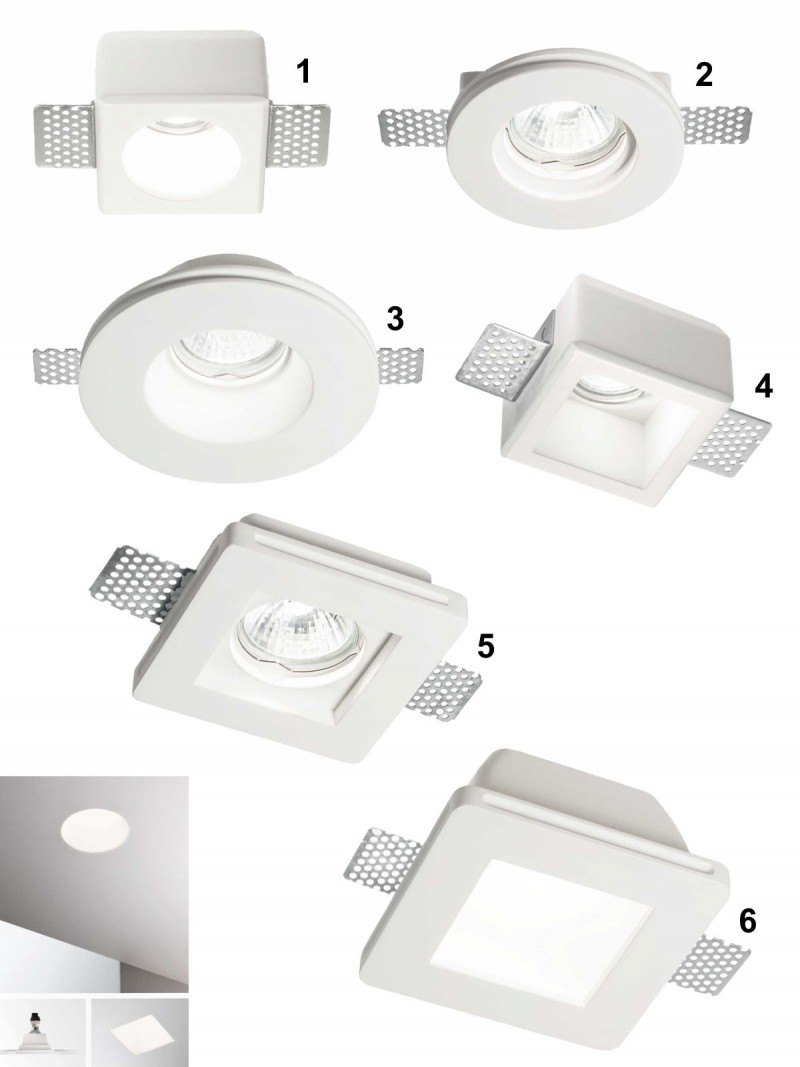 1
2
3
4
5
6